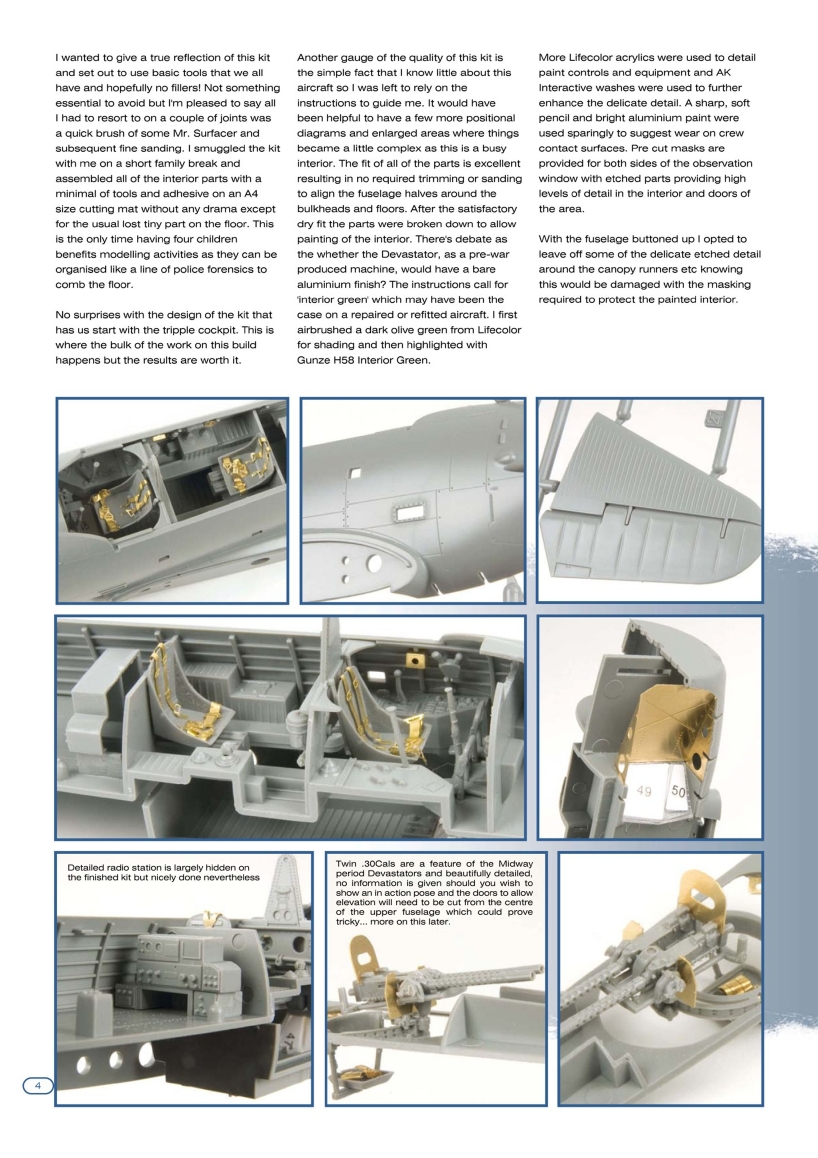 I wanted to give a true reflection of this kit and set out to use basic tools that we all have and hopefully no fillers! Not something essential to avoid but I'm pleased to say all I had to resort to on a couple of joints was a quick brush of some Mr. Surfacer and subsequent fine sanding. I smuggled the kit with me on a short family break and assembled all of the interior parts with a minimal of tools and adhesive on an A4 size cutting mat without any drama except for the usual lost tiny part on the floor. This is the only time having four children benefits modelling activities as they can be organised like a line of police forensics to comb the floor.

No surprises with the design of the kit that has us start with the tripple cockpit. This is where the bulk of the work on this build happens but the results are worth it.

Another gauge of the quality of this kit is the simple fact that I know little about this aircraft so I was left to rely on the instructions to guide me. It would have been helpful to have a few more positional diagrams and enlarged areas where things became a little complex as this is a busy interior. The fit of all of the parts is excellent resulting in no required trimming or sanding to align the fuselage halves around the bulkheads and floors. After the satisfactory dry fit the parts were broken down to allow painting of the interior. There's debate as the whether the Devastator, as a pre-war produced machine, would have a bare aluminium finish? The instructions call for 'interior green' which may have been the case on a repaired or refitted aircraft. I first airbrushed a dark olive green from Lifecolor for shading and then highlighted with Gunze H58 Interior Green.

More Lifecolor acrylics were used to detail paint controls and equipment and AK Interactive washes were used to further enhance the delicate detail. A sharp, soft pencil and bright aluminium paint were used sparingly to suggest wear on crew contact surfaces. Pre cut masks are provided for both sides of the observation window with etched parts providing high levels of detail in the interior and doors of the area.

With the fuselage buttoned up I opted to leave off some of the delicate etched detail around the canopy runners etc knowing this would be damaged with the masking required to protect the painted interior.

49 50

Detailed radio station is largely hidden on the finished kit but nicely done nevertheless

Twin .30Cals are a feature of the Midway period Devastators and beautifully detailed, no information is given should you wish to show an in action pose and the doors to allow elevation will need to be cut from the centre of the upper fuselage which could prove tricky... more on this later.

4